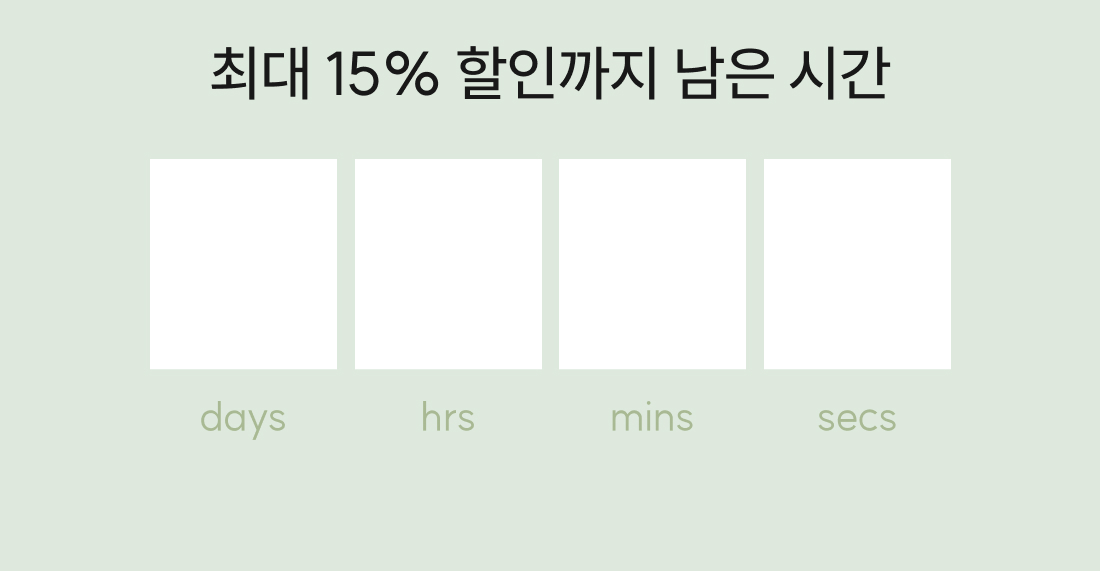 최대 15% 할인까지 남은 시간

days

hrs

mins

secs